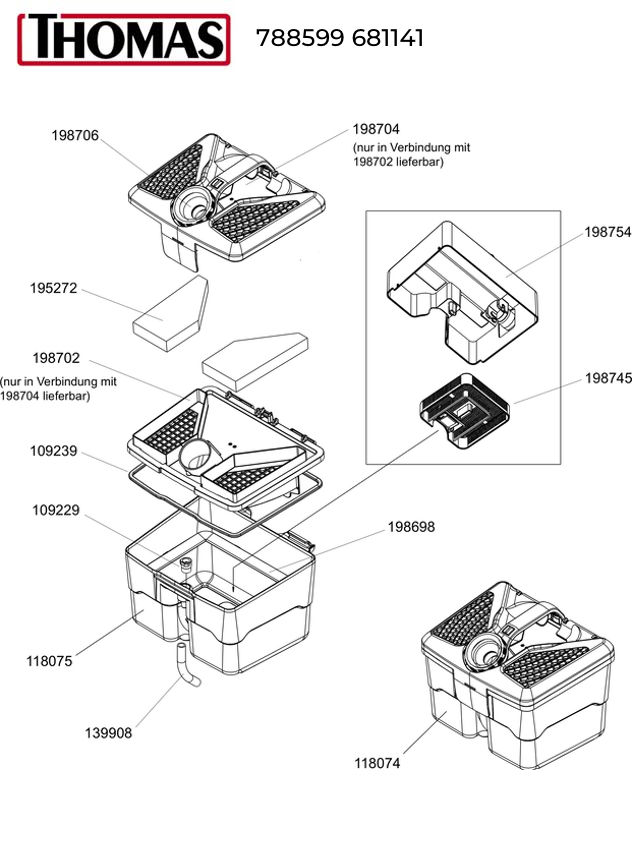 THOMAS

788599 681141

198706

198704
(nur in Verbindung mit 198702 lieferbar)

198754

195272

198702
(nur in Verbindung mit 198704 lieferbar)

198745

109239

109229

198698

118075

139908

118074