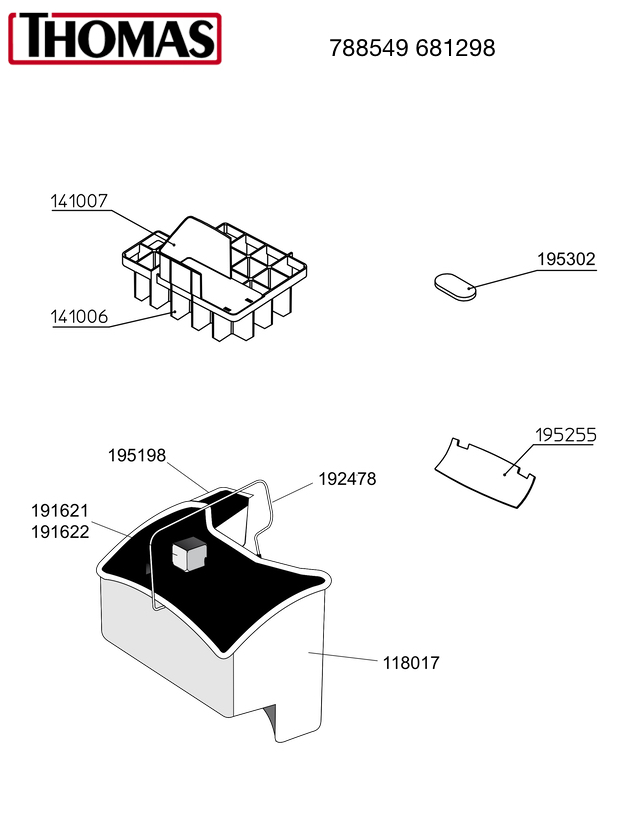 THOMAS

788549 681298

141007

141006

195302

195255

195198

192478

191621
191622

118017