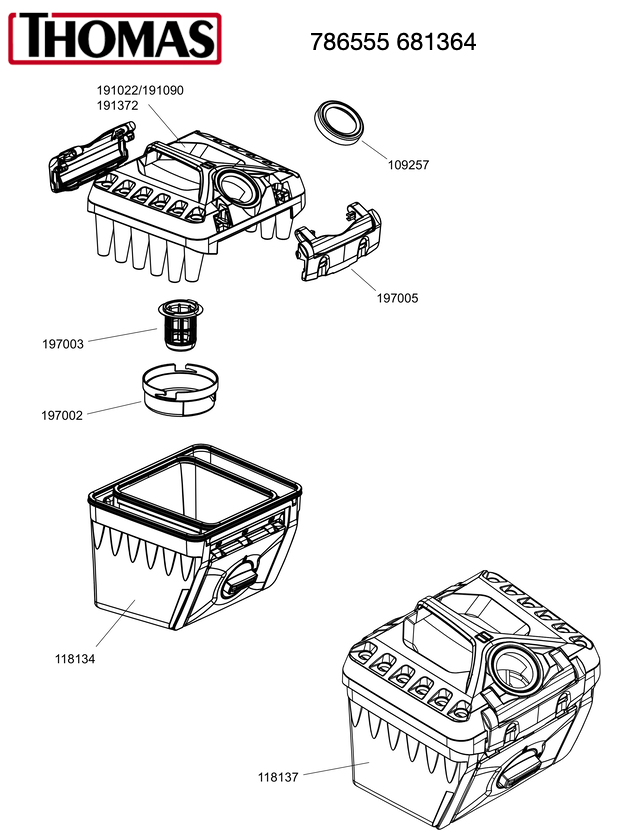 THOMAS

786555 681364

191022/191090
191372

109257

197005

197003

197002

118134

118137