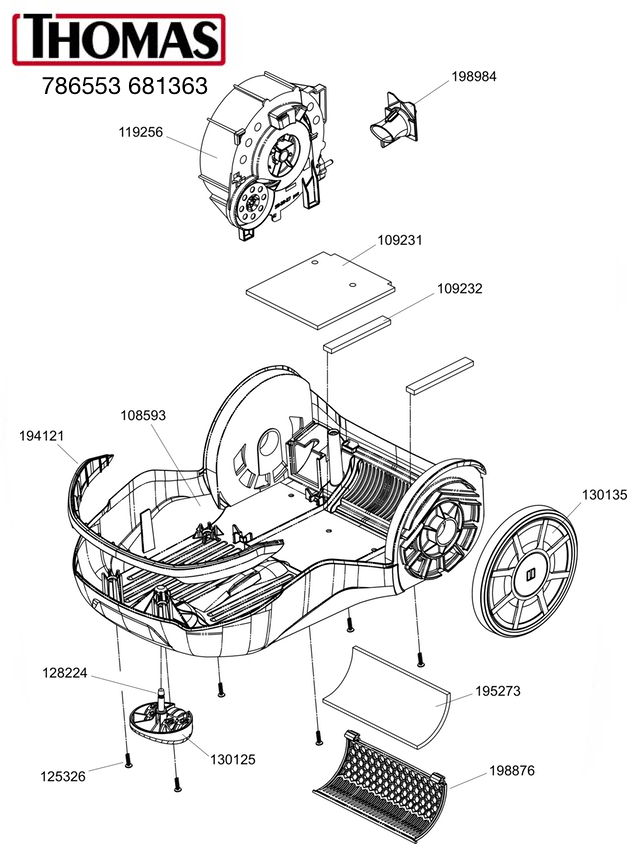 THOMAS

786553 681363

198984

119256

109231

109232

108593

194121

130135

128224

195273

130125

125326

198876