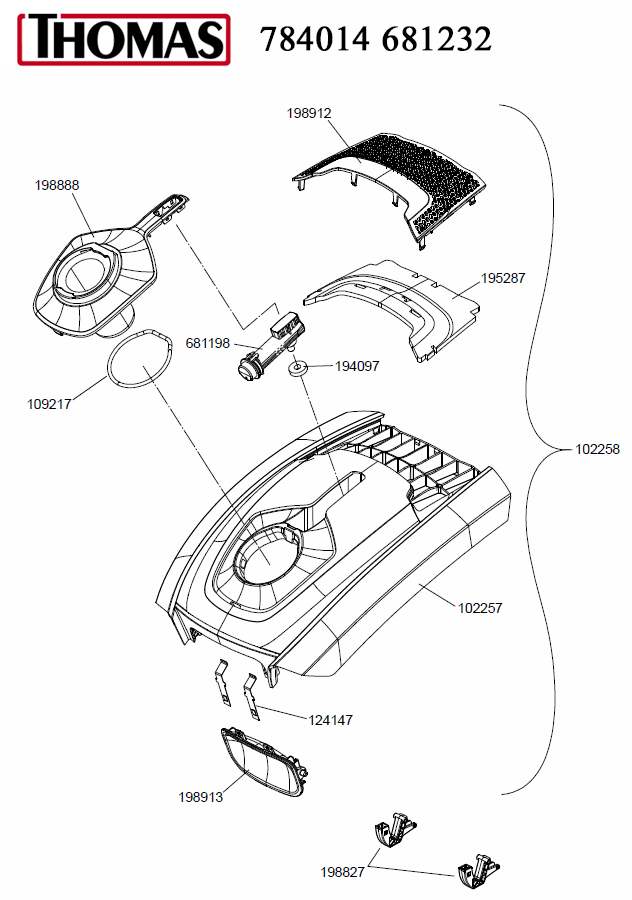 THOMAS 784014 681232

198912

198888

195287

681198

194097

109217

102258

102257

124147

198913

198827