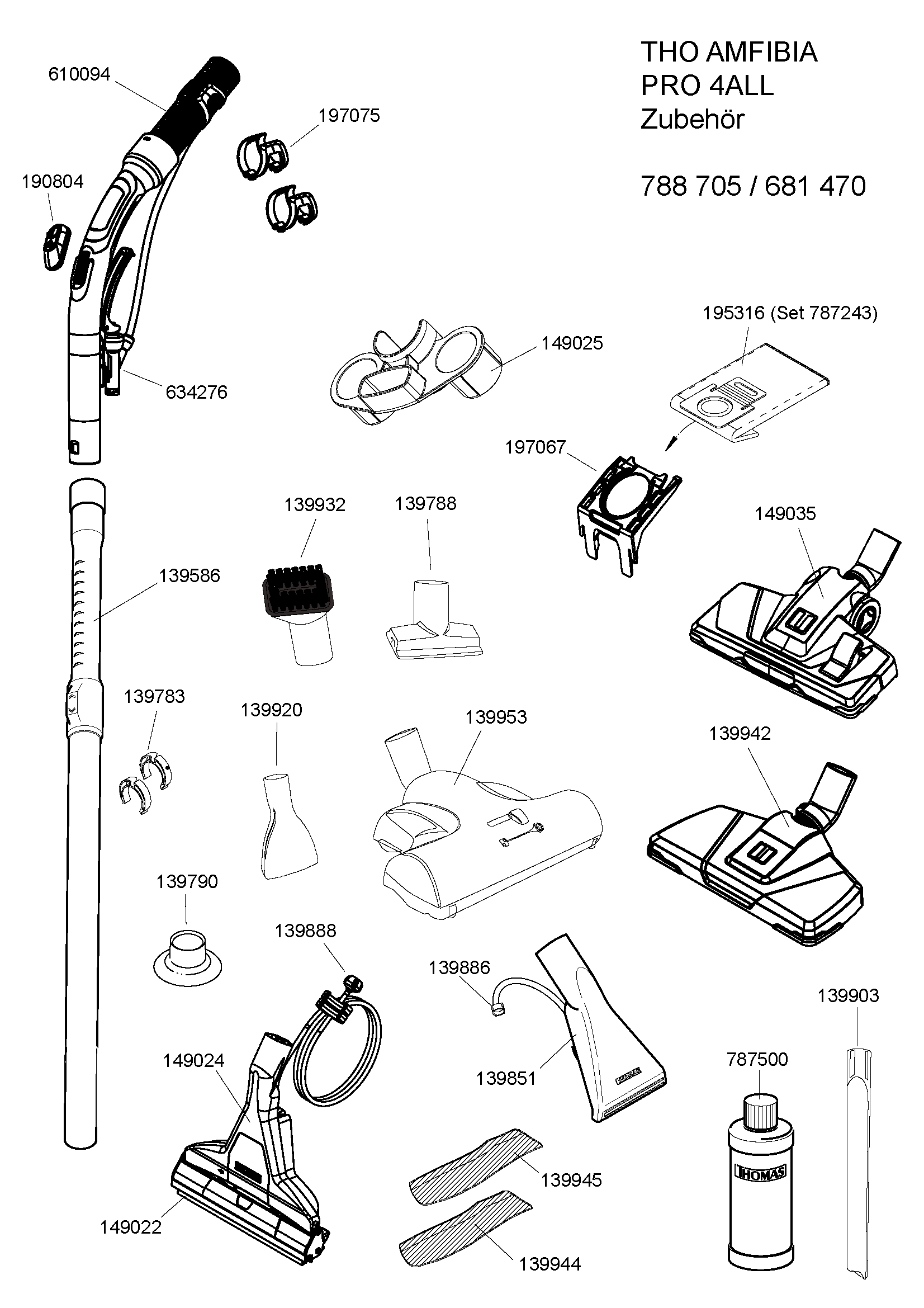 THO AMFIBIA
PRO 4ALL
Zubehör

788 705 / 681 470

610094
197075
190804
634276
149025
195316 (Set 787243)
197067
139932
139788
149035
139586
139783
139920
139953
139942
139790
139888
139886
139903
149024
139851
THOMAS
787500
THOMAS
139945
149022
139944