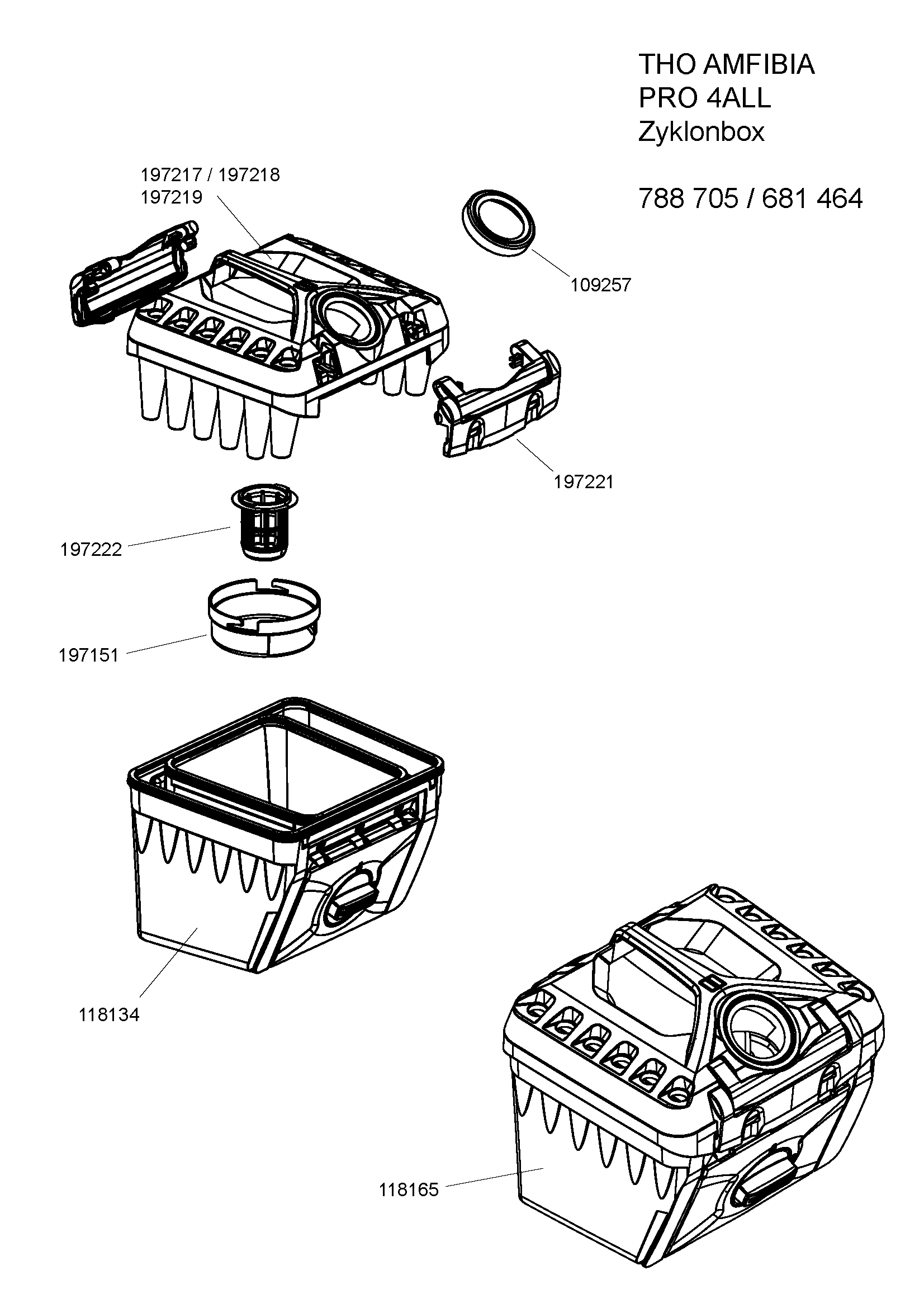 THO AMFIBIA
PRO 4ALL
Zyklonbox

788 705 / 681 464

197217 / 197218
197219

109257

197221

197222

197151

118134

118165